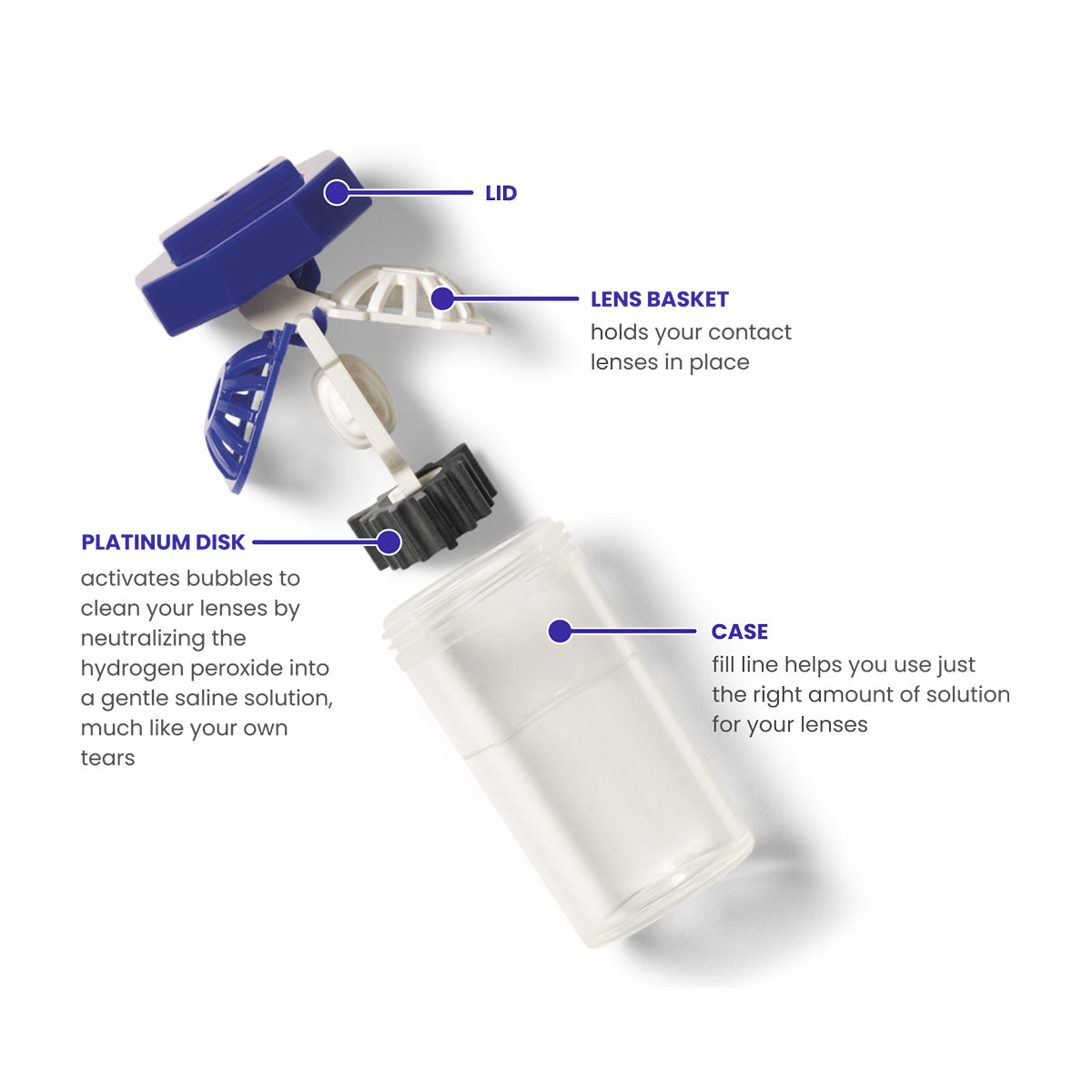 LID

LENS BASKET
holds your contact lenses in place

PLATINUM DISK
activates bubbles to clean your lenses by neutralizing the hydrogen peroxide into a gentle saline solution, much like your own tears

CASE
fill line helps you use just the right amount of solution for your lenses