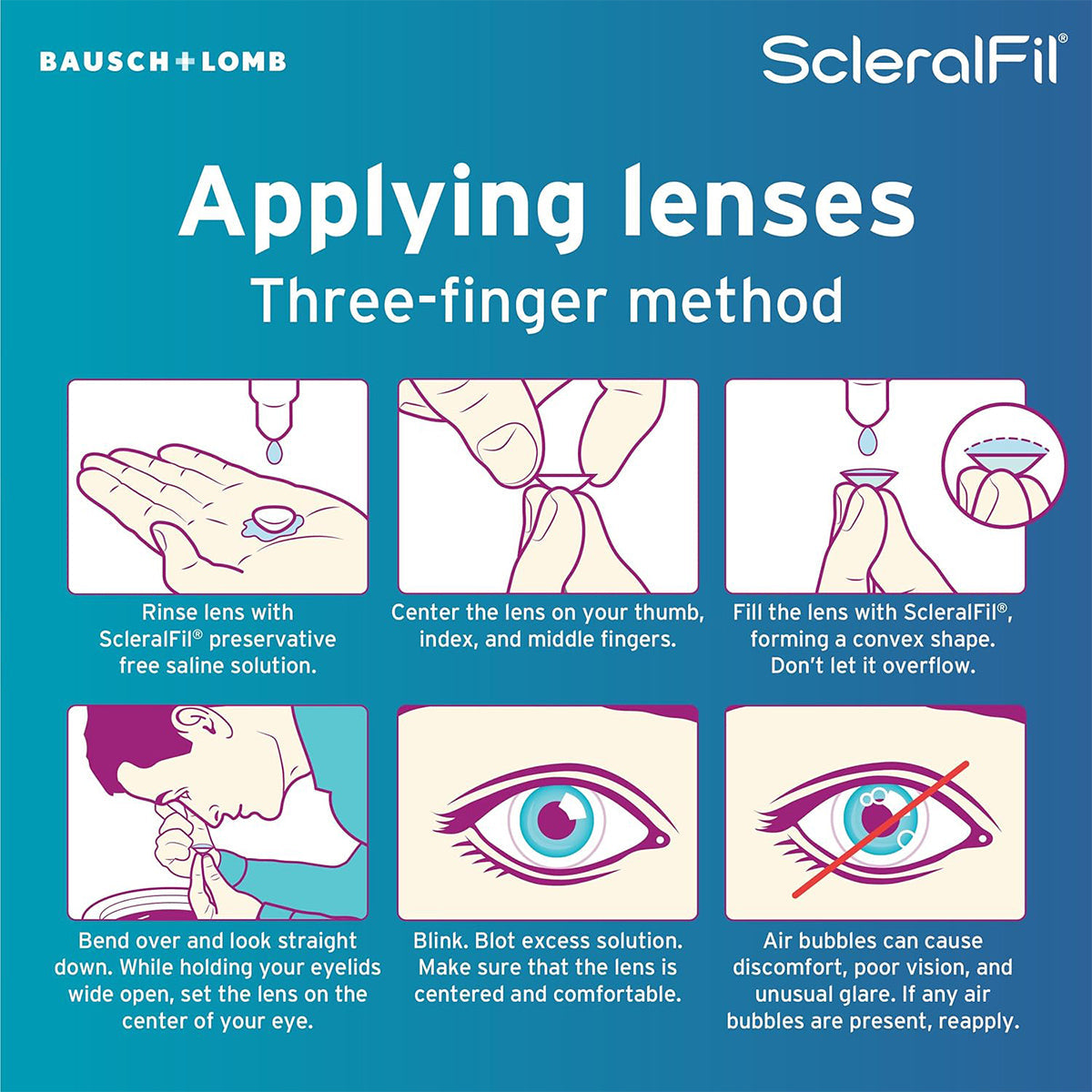 BAUSCH+LOMB

ScleralFil®

Applying lenses

Three-finger method

Rinse lens with ScleralFil® preservative free saline solution.

Center the lens on your thumb, index, and middle fingers.

Fill the lens with ScleralFil®, forming a convex shape. Don't let it overflow.

Bend over and look straight down. While holding your eyelids wide open, set the lens on the center of your eye.

Blink. Blot excess solution. Make sure that the lens is centered and comfortable.

Air bubbles can cause discomfort, poor vision, and unusual glare. If any air bubbles are present, reapply.