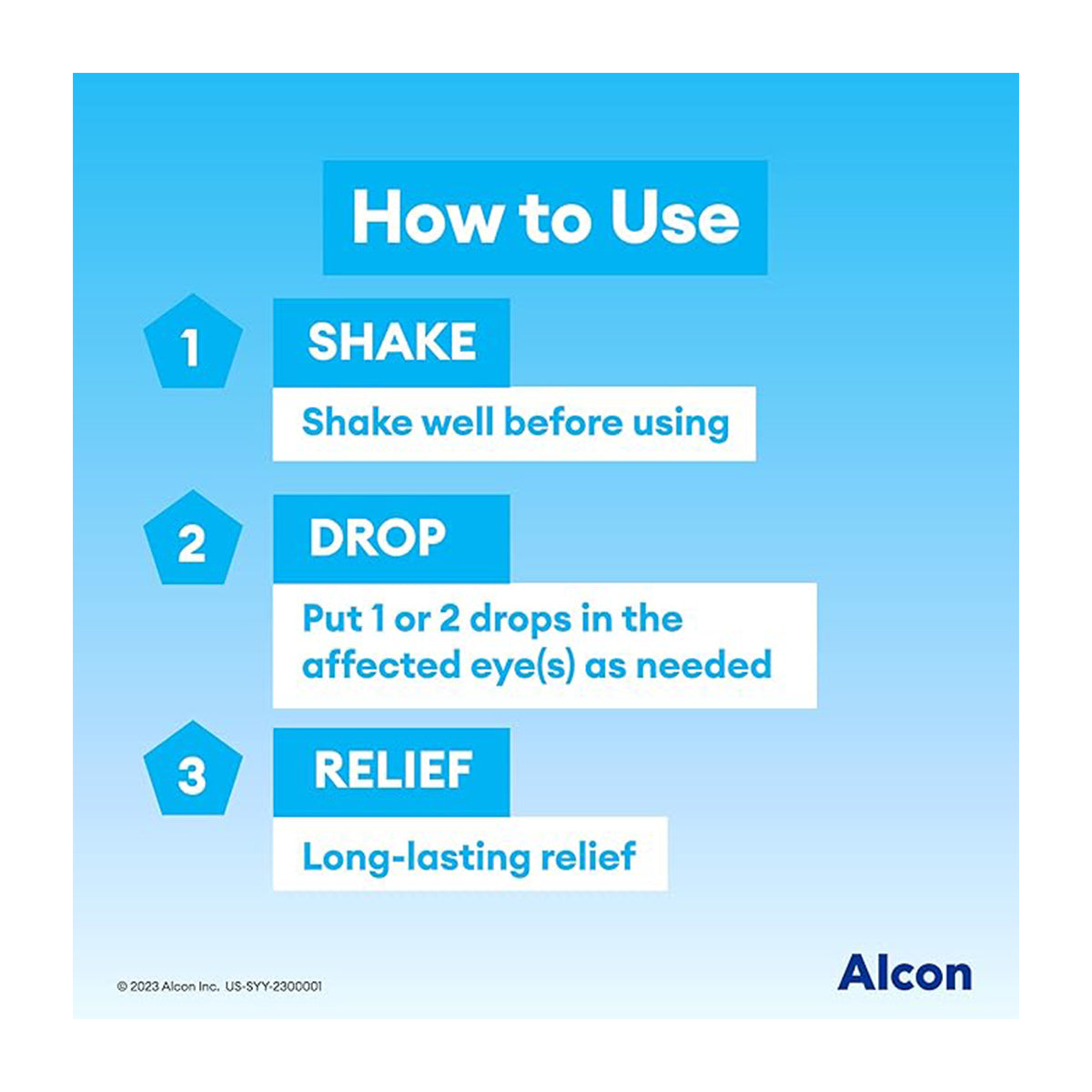 How to Use

1

SHAKE

Shake well before using

2

DROP

Put 1 or 2 drops in the affected eye(s) as needed

3

RELIEF

Long-lasting relief

© 2023 Alcon Inc. US-SYY-2300001

Alcon