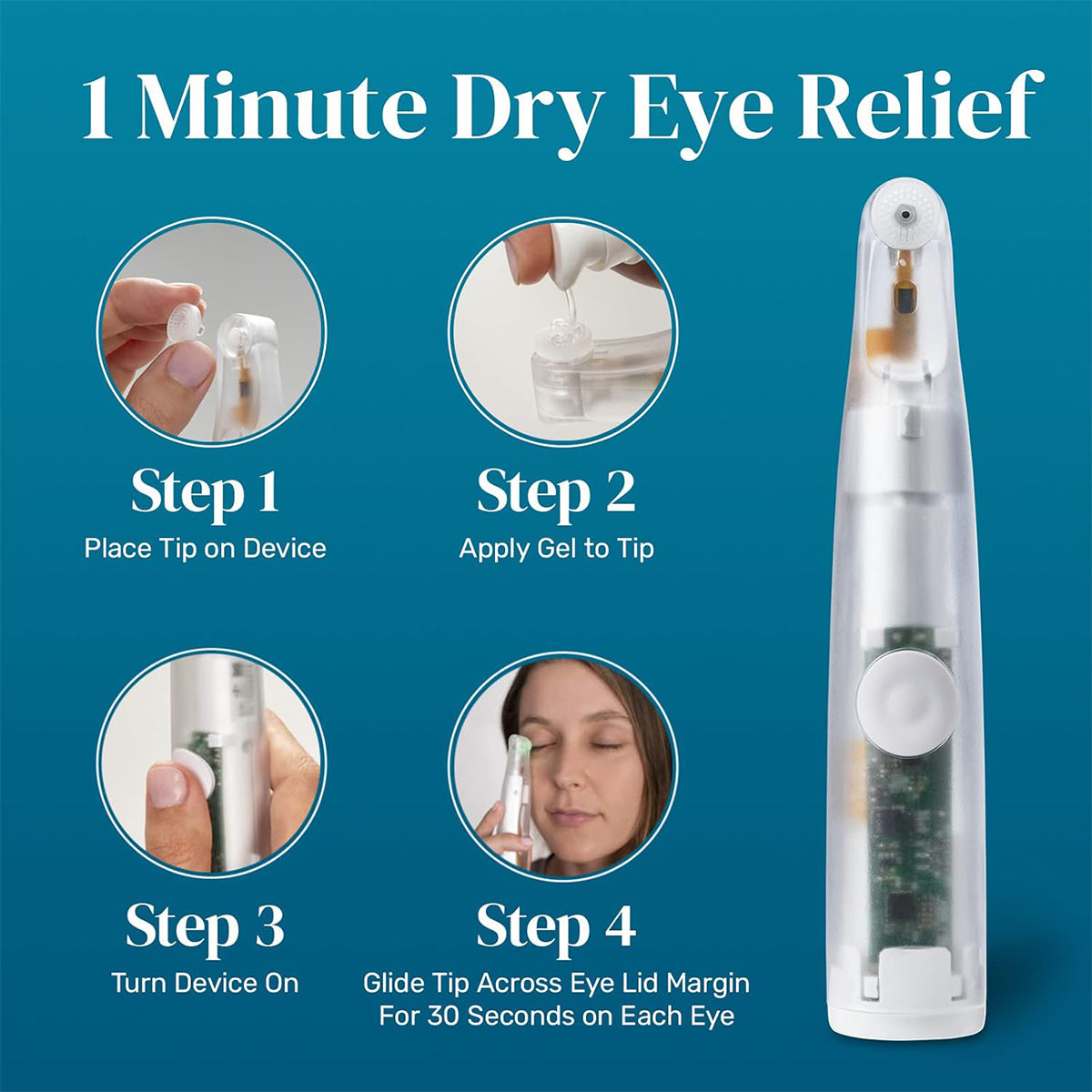 1 Minute Dry Eye Relief

Step 1
Place Tip on Device

Step 2
Apply Gel to Tip

Step 3
Turn Device On

Step 4
Glide Tip Across Eye Lid Margin For 30 Seconds on Each Eye