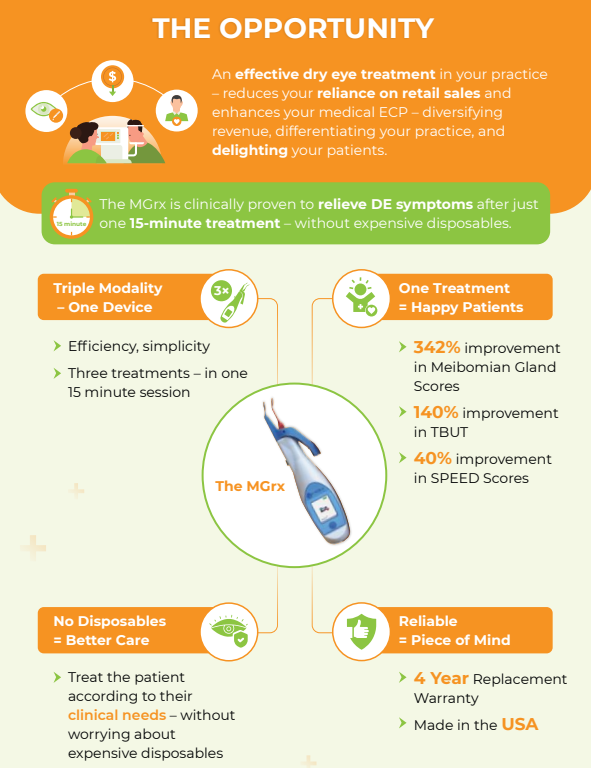 THE OPPORTUNITY

An effective dry eye treatment in your practice – reduces your reliance on retail sales and enhances your medical ECP – diversifying revenue, differentiating your practice, and delighting your patients.

15 minute

The MGrx is clinically proven to relieve DE symptoms after just one 15-minute treatment – without expensive disposables.

Triple Modality – One Device

3×

Efficiency, simplicity

Three treatments – in one 15 minute session

One Treatment = Happy Patients

342% improvement in Meibomian Gland Scores

140% improvement in TBUT

40% improvement in SPEED Scores

The MGrx

No Disposables = Better Care

Treat the patient according to their clinical needs – without worrying about expensive disposables

Reliable = Piece of Mind

4 Year Replacement Warranty

Made in the USA